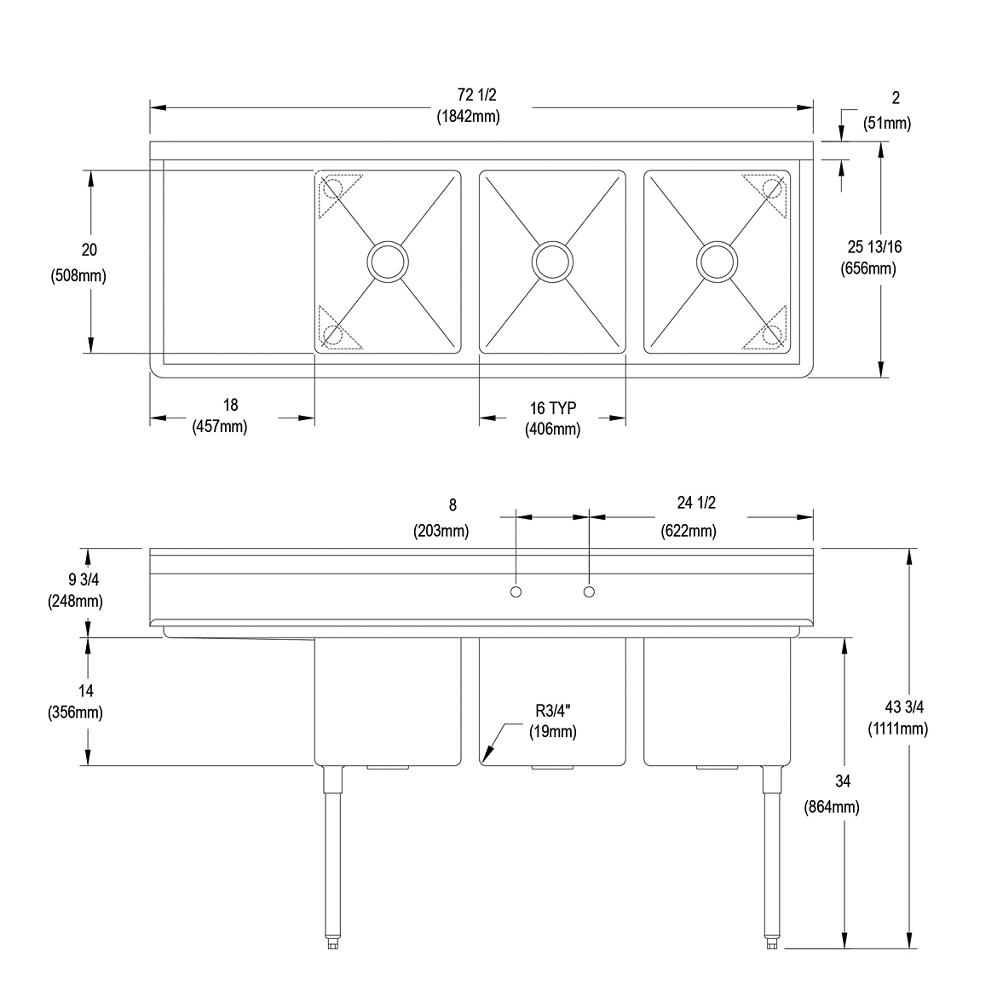 72 1/2
(1842mm)

2
(51mm)

20
(508mm)

25 13/16
(656mm)

18
(457mm)

16 TYP
(406mm)

8
(203mm)

24 1/2
(622mm)

9 3/4
(248mm)

14
(356mm)

R3/4"
(19mm)

43 3/4
(1111mm)

34
(864mm)