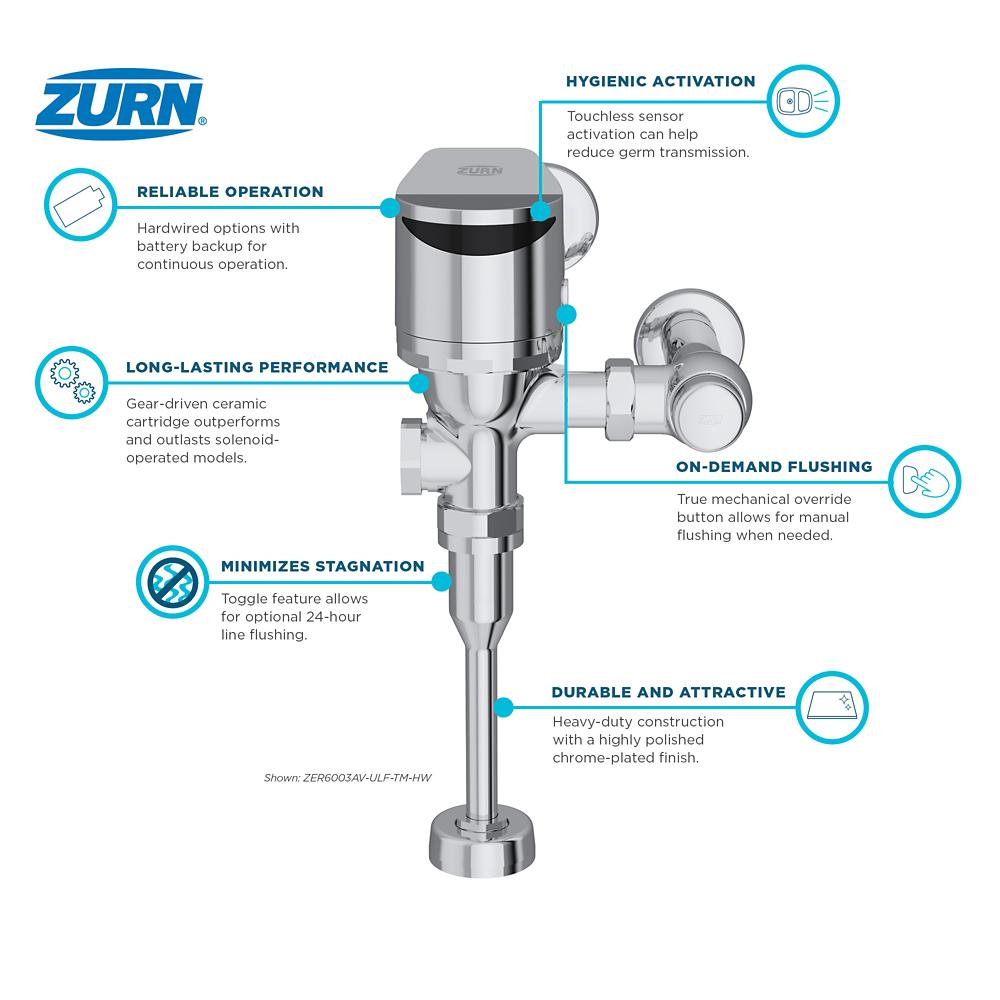 ZURN®

HYGIENIC ACTIVATION

Touchless sensor activation can help reduce germ transmission.

ZURN

RELIABLE OPERATION

Hardwired options with battery backup for continuous operation.

LONG-LASTING PERFORMANCE

Gear-driven ceramic cartridge outperforms and outlasts solenoid-operated models.

ON-DEMAND FLUSHING

True mechanical override button allows for manual flushing when needed.

MINIMIZES STAGNATION

Toggle feature allows for optional 24-hour line flushing.

DURABLE AND ATTRACTIVE

Heavy-duty construction with a highly polished chrome-plated finish.

Shown: ZER6003AV-ULF-TM-HW