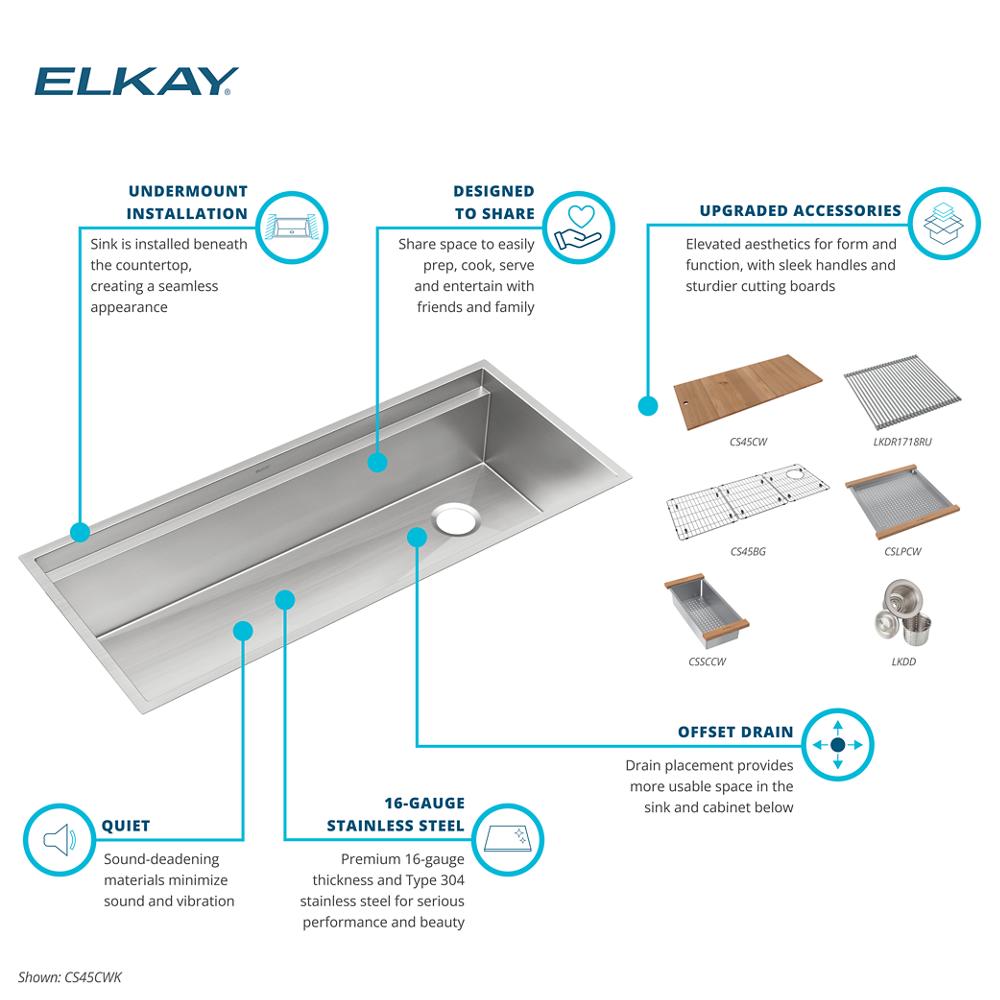 ELKAY

UNDERMOUNT INSTALLATION
Sink is installed beneath the countertop, creating a seamless appearance

DESIGNED TO SHARE
Share space to easily prep, cook, serve and entertain with friends and family

UPGRADED ACCESSORIES
Elevated aesthetics for form and function, with sleek handles and sturdier cutting boards

CS45CW
LKDR1718RU
CS45BG
CSLPCW
CSSCCW
LKDD

OFFSET DRAIN
Drain placement provides more usable space in the sink and cabinet below

QUIET
Sound-deadening materials minimize sound and vibration

16-GAUGE STAINLESS STEEL
Premium 16-gauge thickness and Type 304 stainless steel for serious performance and beauty

Shown: CS45CWK