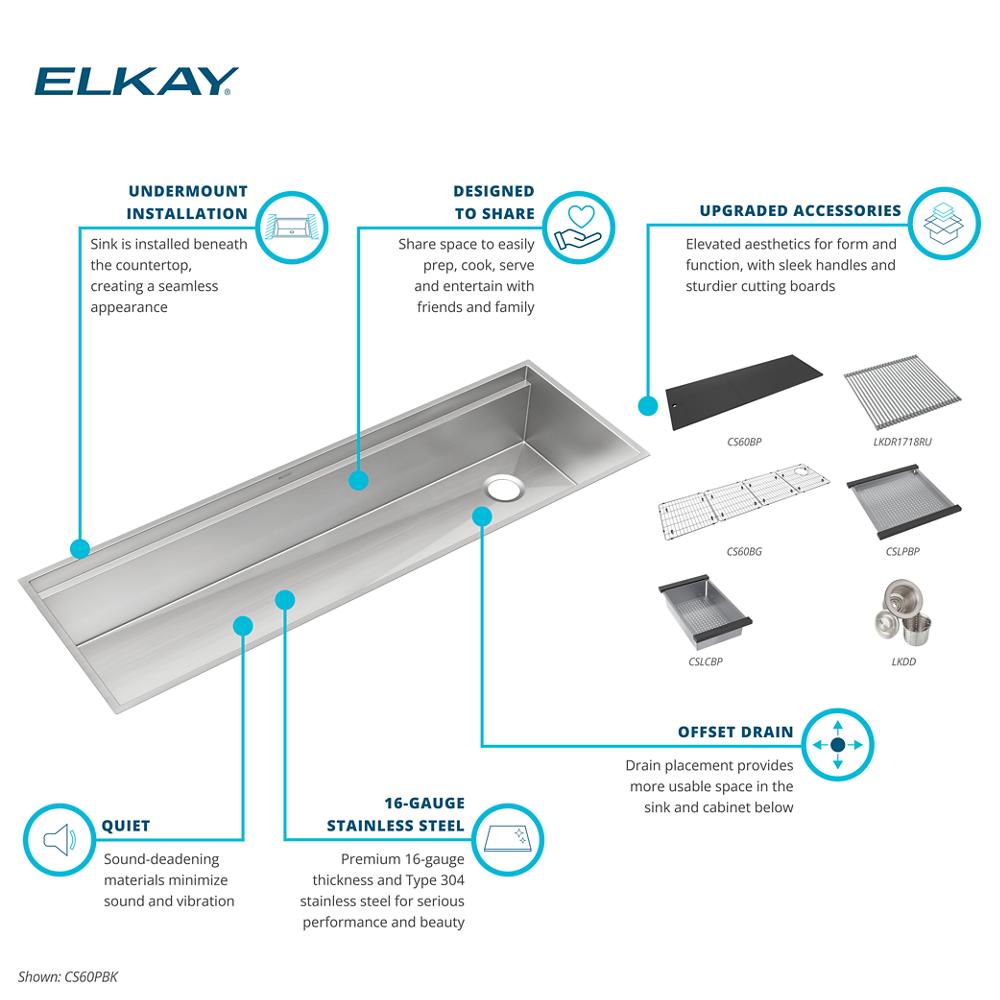 ELKAY

UNDERMOUNT INSTALLATION

Sink is installed beneath the countertop, creating a seamless appearance

DESIGNED TO SHARE

Share space to easily prep, cook, serve and entertain with friends and family

UPGRADED ACCESSORIES

Elevated aesthetics for form and function, with sleek handles and sturdier cutting boards

CS60BP

LKDR1718RU

CS60BG

CSLPBP

CSLCBP

LKDD

OFFSET DRAIN

Drain placement provides more usable space in the sink and cabinet below

QUIET

Sound-deadening materials minimize sound and vibration

16-GAUGE STAINLESS STEEL

Premium 16-gauge thickness and Type 304 stainless steel for serious performance and beauty

Shown: CS60PBK