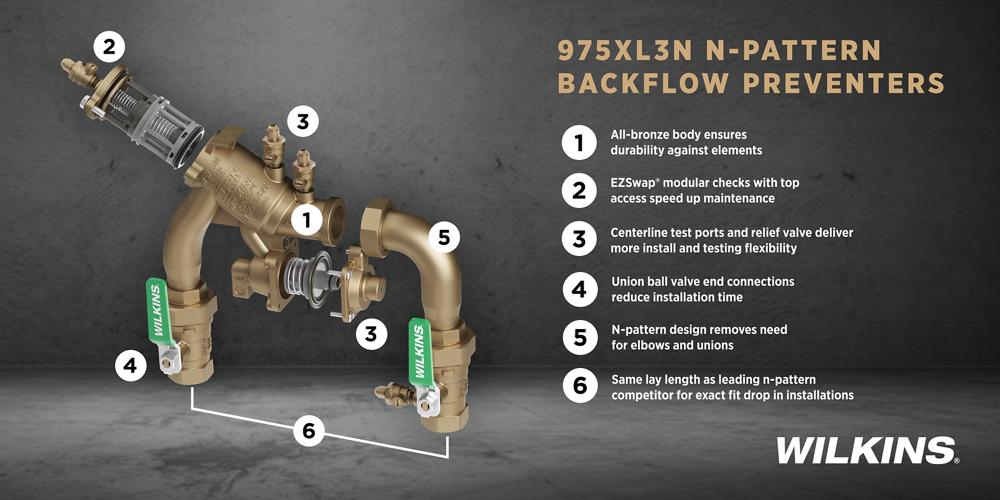 2

3

1

5

WILKINS

3

WILKINS

4

6

975XL3N N-PATTERN BACKFLOW PREVENTERS

1 All-bronze body ensures durability against elements

2 EZSwap® modular checks with top access speed up maintenance

3 Centerline test ports and relief valve deliver more install and testing flexibility

4 Union ball valve end connections reduce installation time

5 N-pattern design removes need for elbows and unions

6 Same lay length as leading n-pattern competitor for exact fit drop in installations

WILKINS®