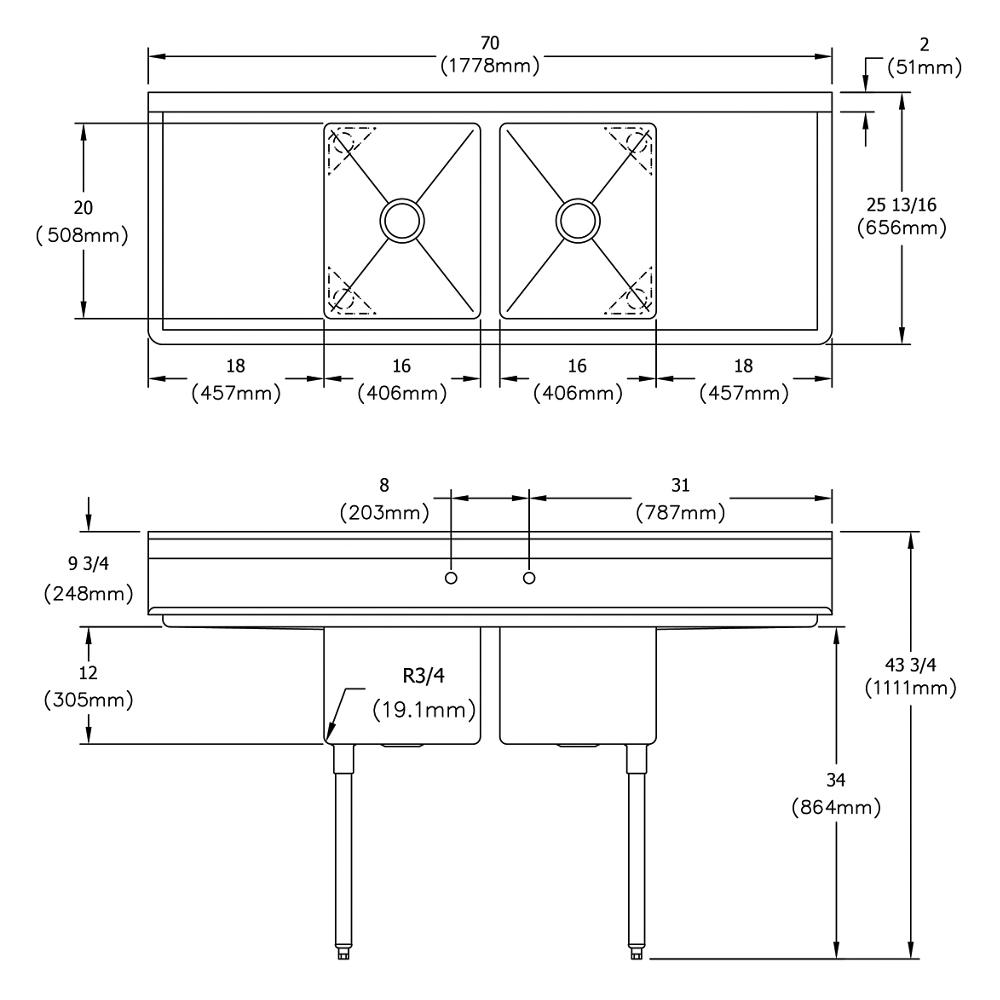 70
(1778mm)

2
(51mm)

20
(508mm)

25 13/16
(656mm)

18
(457mm)

16
(406mm)

16
(406mm)

18
(457mm)

8
(203mm)

31
(787mm)

9 3/4
(248mm)

12
(305mm)

R3/4
(19.1mm)

43 3/4
(1111mm)

34
(864mm)