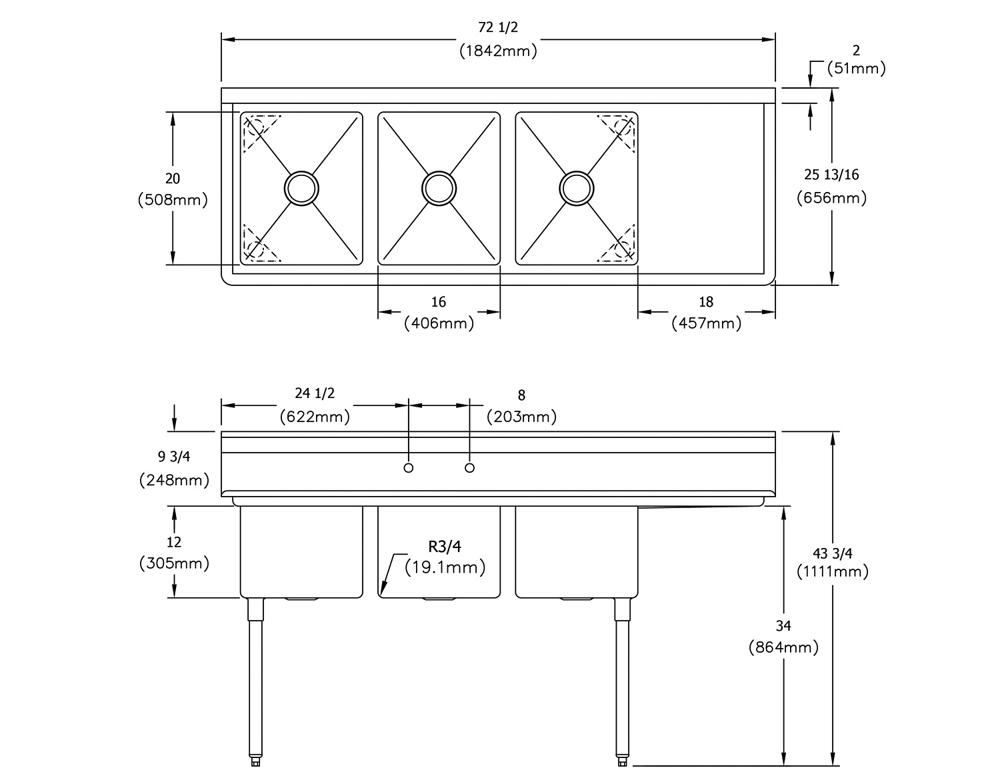 72 1/2
(1842mm)

2
(51mm)

20
(508mm)

25 13/16
(656mm)

16
(406mm)

18
(457mm)

24 1/2
(622mm)

8
(203mm)

9 3/4
(248mm)

12
(305mm)

R3/4
(19.1mm)

43 3/4
(1111mm)

34
(864mm)