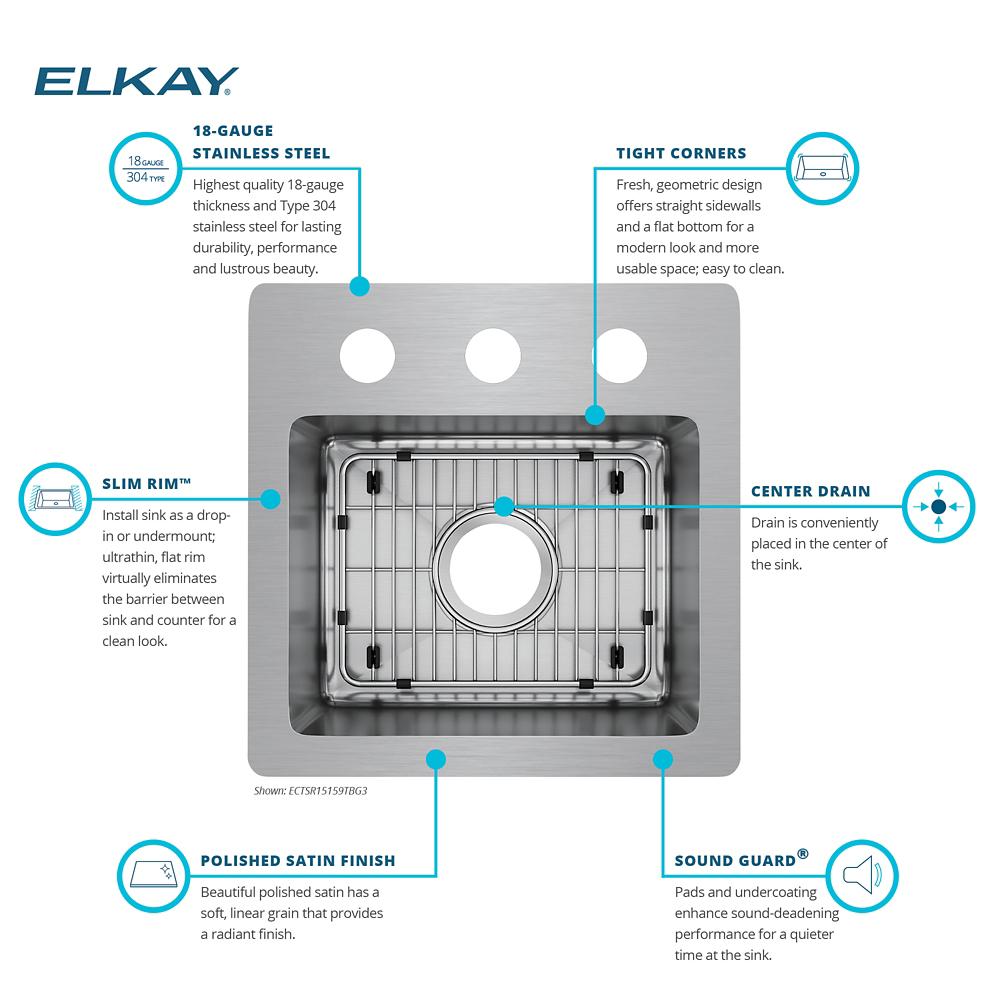 ELKAY®

18 GAUGE
304 TYPE

18-GAUGE STAINLESS STEEL

Highest quality 18-gauge thickness and Type 304 stainless steel for lasting durability, performance and lustrous beauty.

TIGHT CORNERS

Fresh, geometric design offers straight sidewalls and a flat bottom for a modern look and more usable space; easy to clean.

SLIM RIM™

Install sink as a drop-in or undermount; ultrathin, flat rim virtually eliminates the barrier between sink and counter for a clean look.

CENTER DRAIN

Drain is conveniently placed in the center of the sink.

Shown: ECTSR15159TBG3

POLISHED SATIN FINISH

Beautiful polished satin has a soft, linear grain that provides a radiant finish.

SOUND GUARD®

Pads and undercoating enhance sound-deadening performance for a quieter time at the sink.