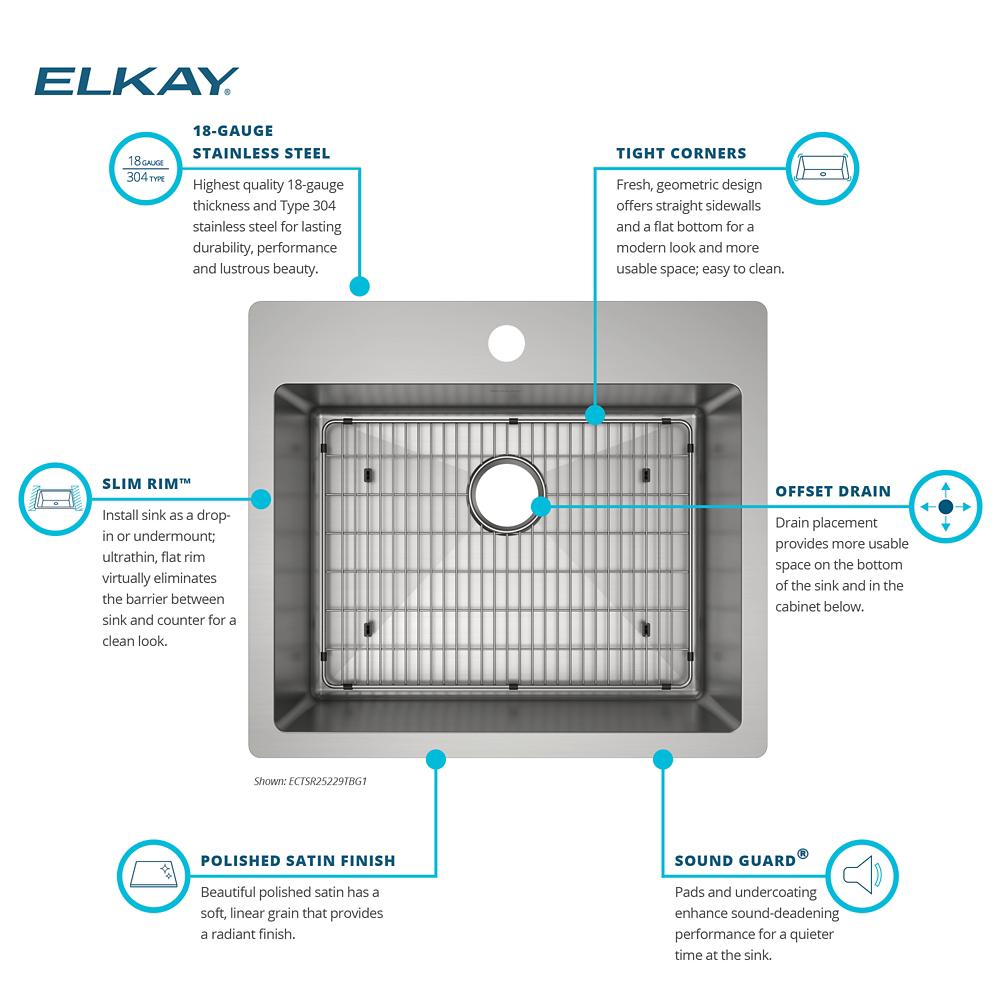 ELKAY®

18 GAUGE
304 TYPE

18-GAUGE STAINLESS STEEL
Highest quality 18-gauge thickness and Type 304 stainless steel for lasting durability, performance and lustrous beauty.

TIGHT CORNERS
Fresh, geometric design offers straight sidewalls and a flat bottom for a modern look and more usable space; easy to clean.

SLIM RIM™
Install sink as a drop-in or undermount; ultrathin, flat rim virtually eliminates the barrier between sink and counter for a clean look.

OFFSET DRAIN
Drain placement provides more usable space on the bottom of the sink and in the cabinet below.

Shown: ECTSR25229TBG1

POLISHED SATIN FINISH
Beautiful polished satin has a soft, linear grain that provides a radiant finish.

SOUND GUARD®
Pads and undercoating enhance sound-deadening performance for a quieter time at the sink.