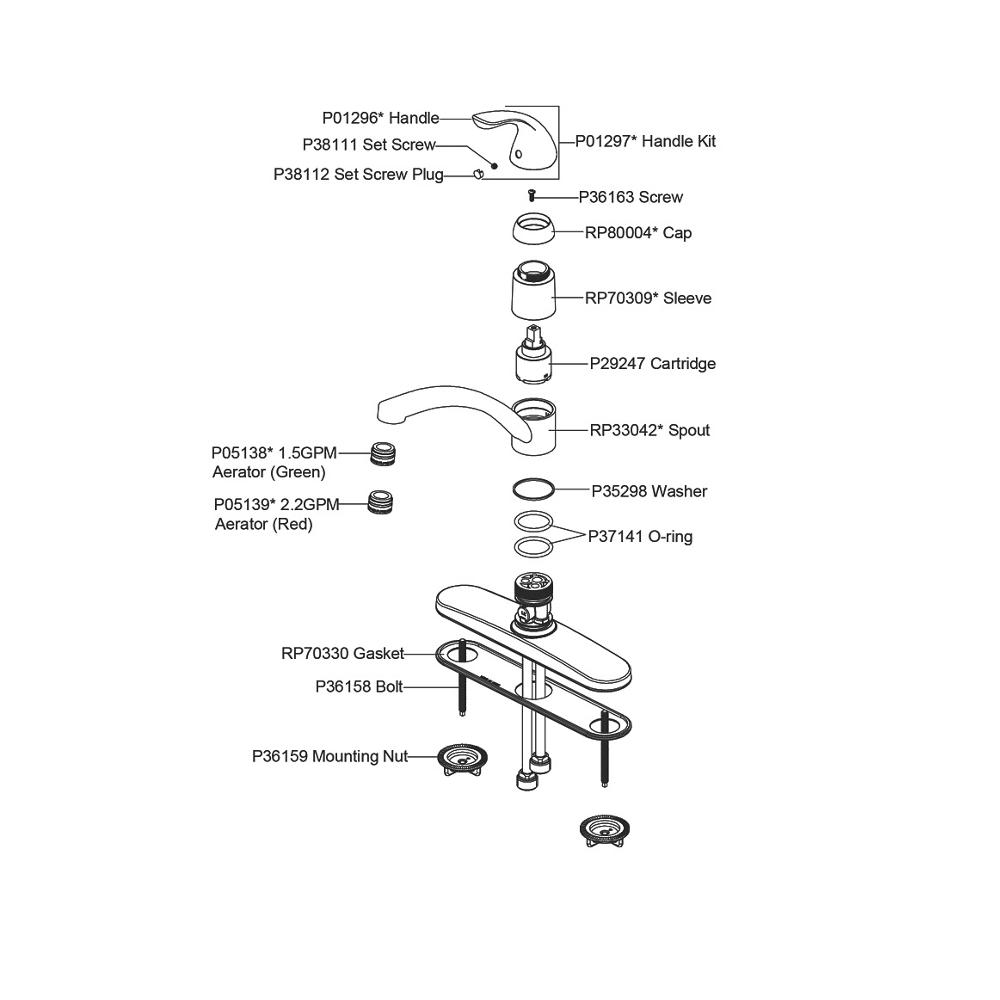 P01296* Handle
P38111 Set Screw
P38112 Set Screw Plug
P01297* Handle Kit
P36163 Screw
RP80004* Cap
RP70309* Sleeve
P29247 Cartridge
RP33042* Spout
P05138* 1.5GPM Aerator (Green)
P05139* 2.2GPM Aerator (Red)
P35298 Washer
P37141 O-ring
RP70330 Gasket
P36158 Bolt
P36159 Mounting Nut