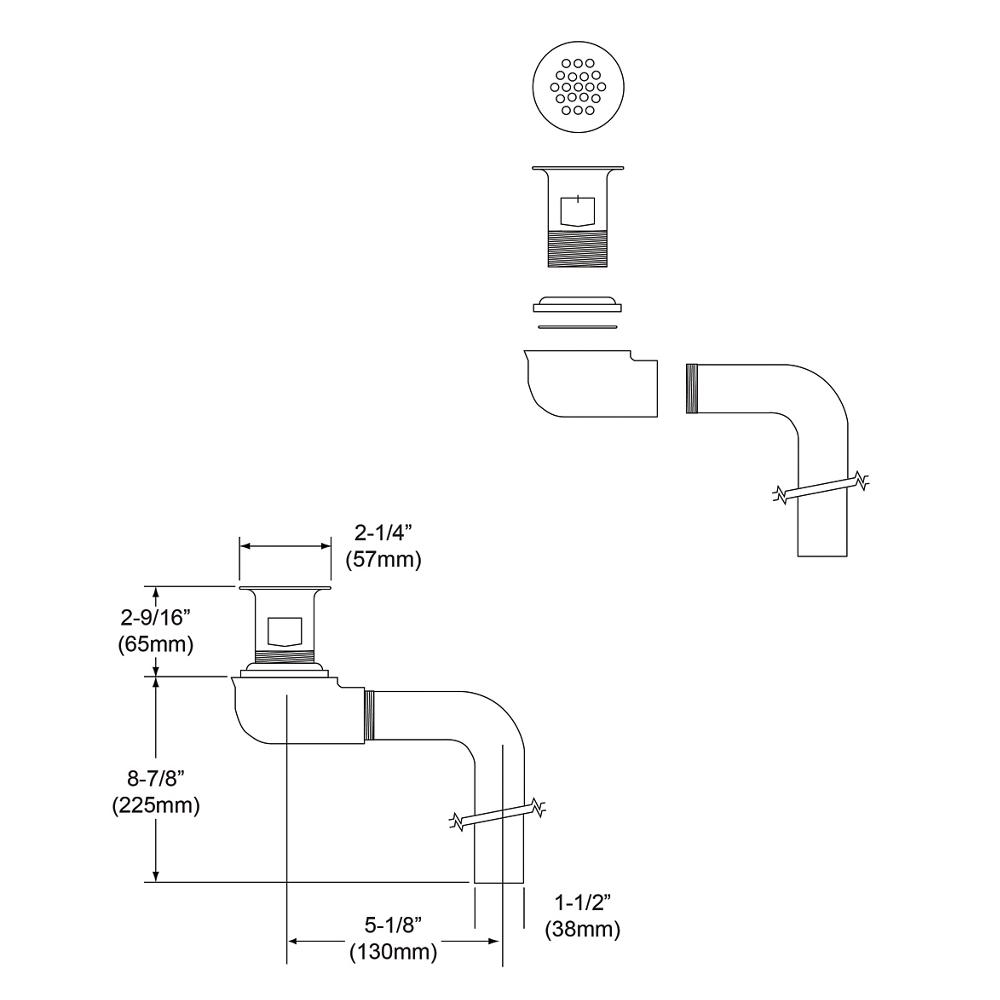 2-1/4”
(57mm)

2-9/16”
(65mm)

8-7/8”
(225mm)

5-1/8”
(130mm)

1-1/2”
(38mm)