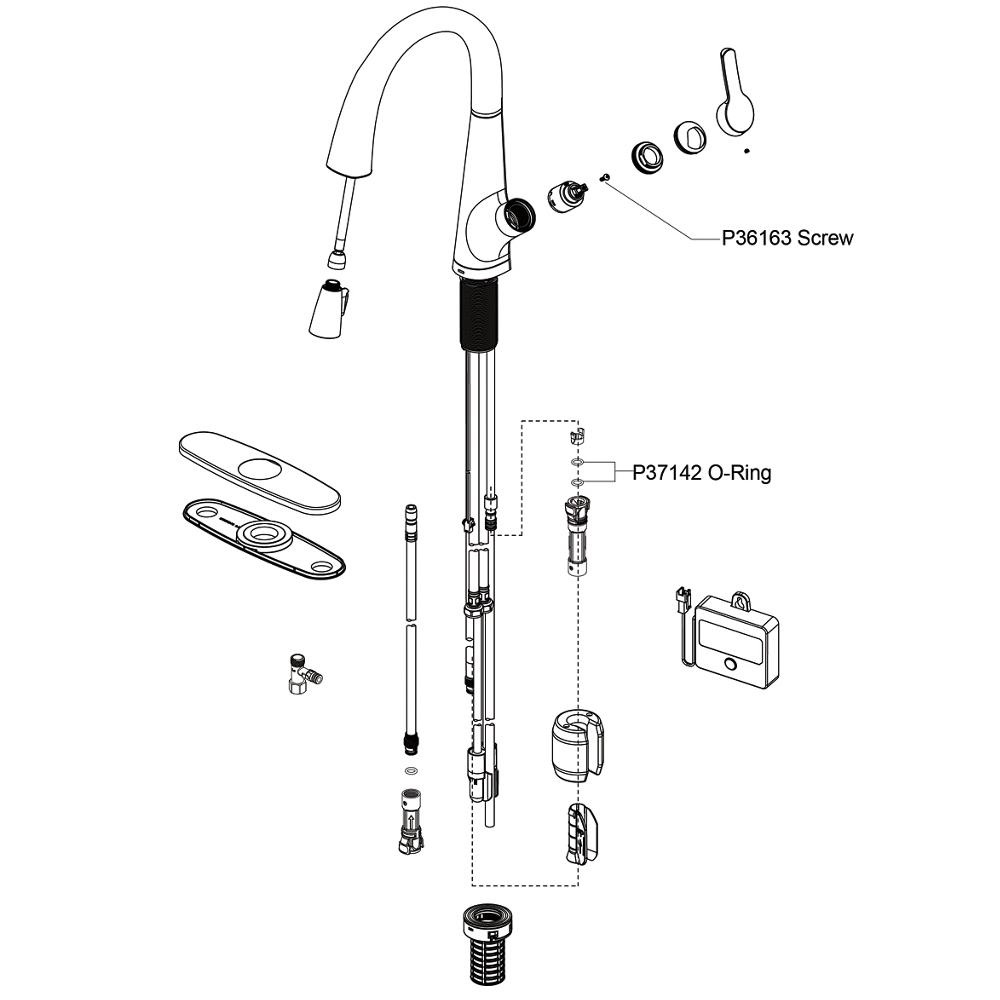 P36163 Screw

P37142 O-Ring