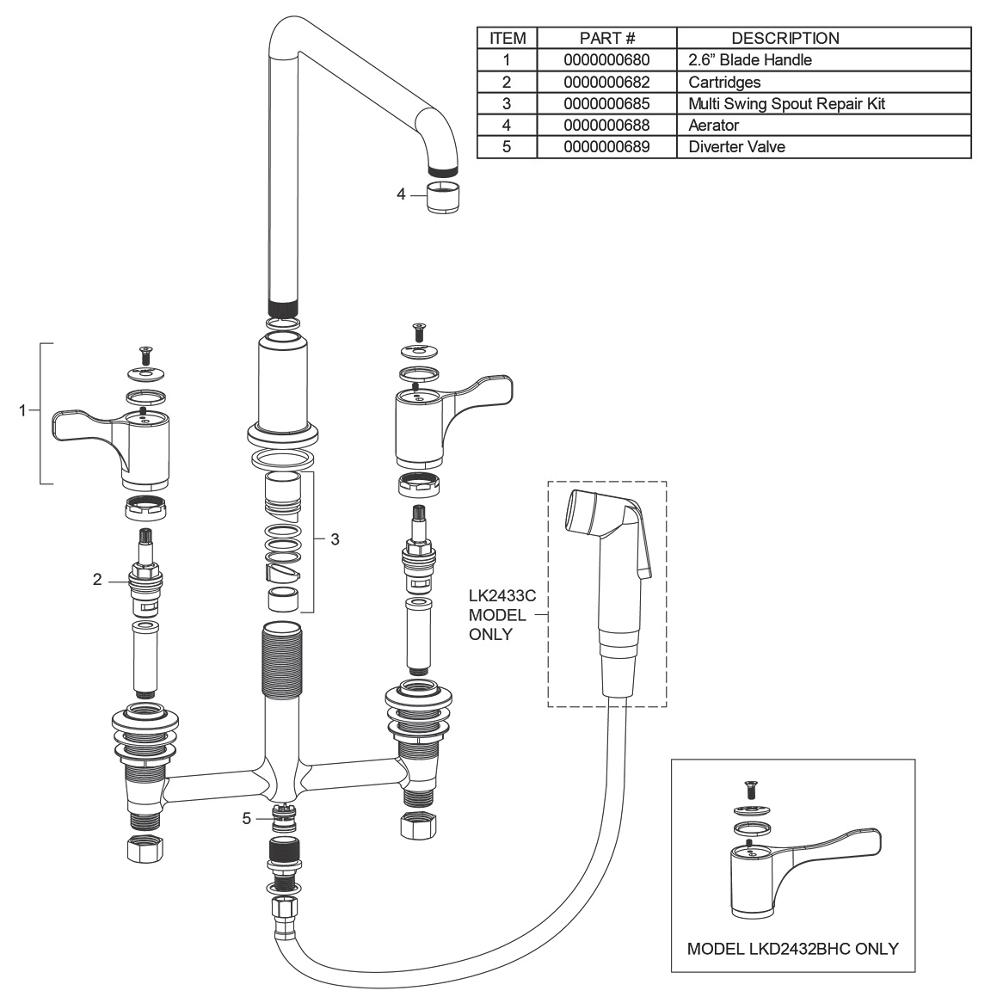 | ITEM | PART # | DESCRIPTION |
|---|---|---|
| 1 | 0000000680 | 2.6" Blade Handle |
| 2 | 0000000682 | Cartridges |
| 3 | 0000000685 | Multi Swing Spout Repair Kit |
| 4 | 0000000688 | Aerator |
| 5 | 0000000689 | Diverter Valve |

4

1

3

2

LK2433C MODEL ONLY

5

MODEL LKD2432BHC ONLY