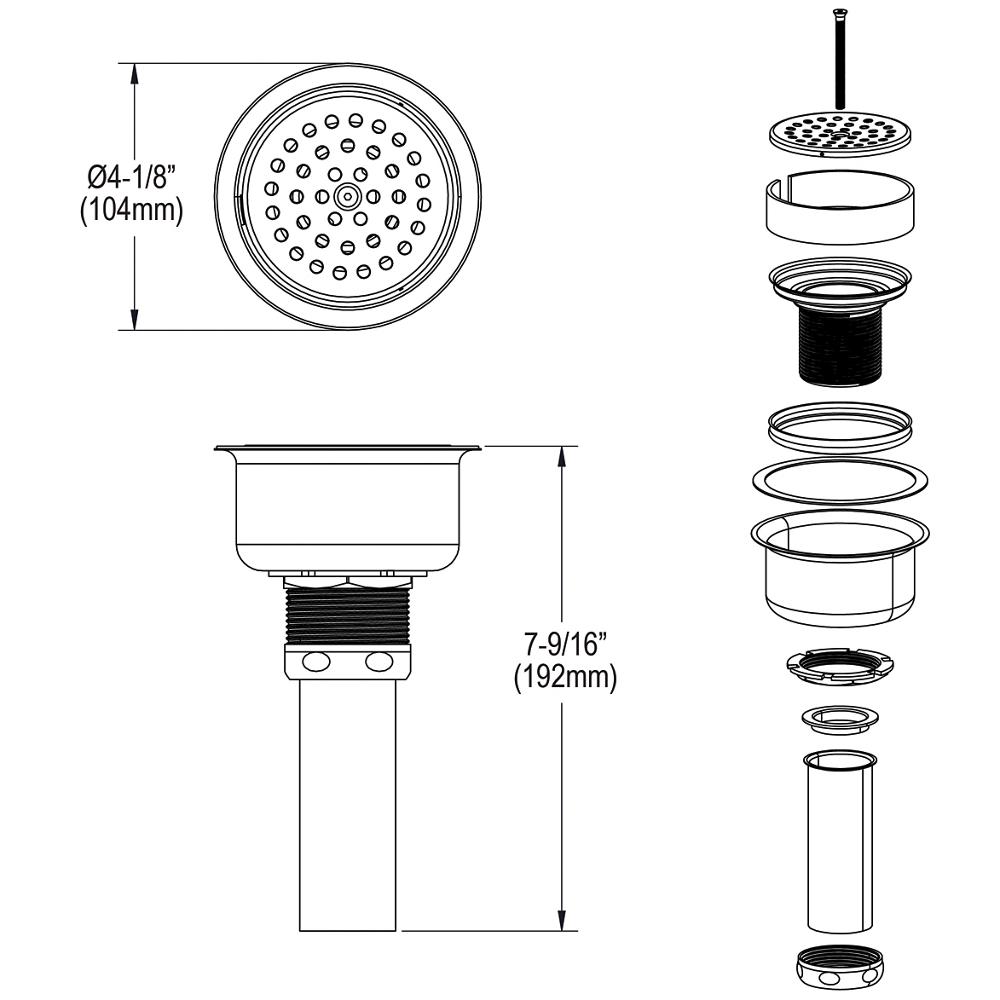 Ø4-1/8"
(104mm)

7-9/16"
(192mm)