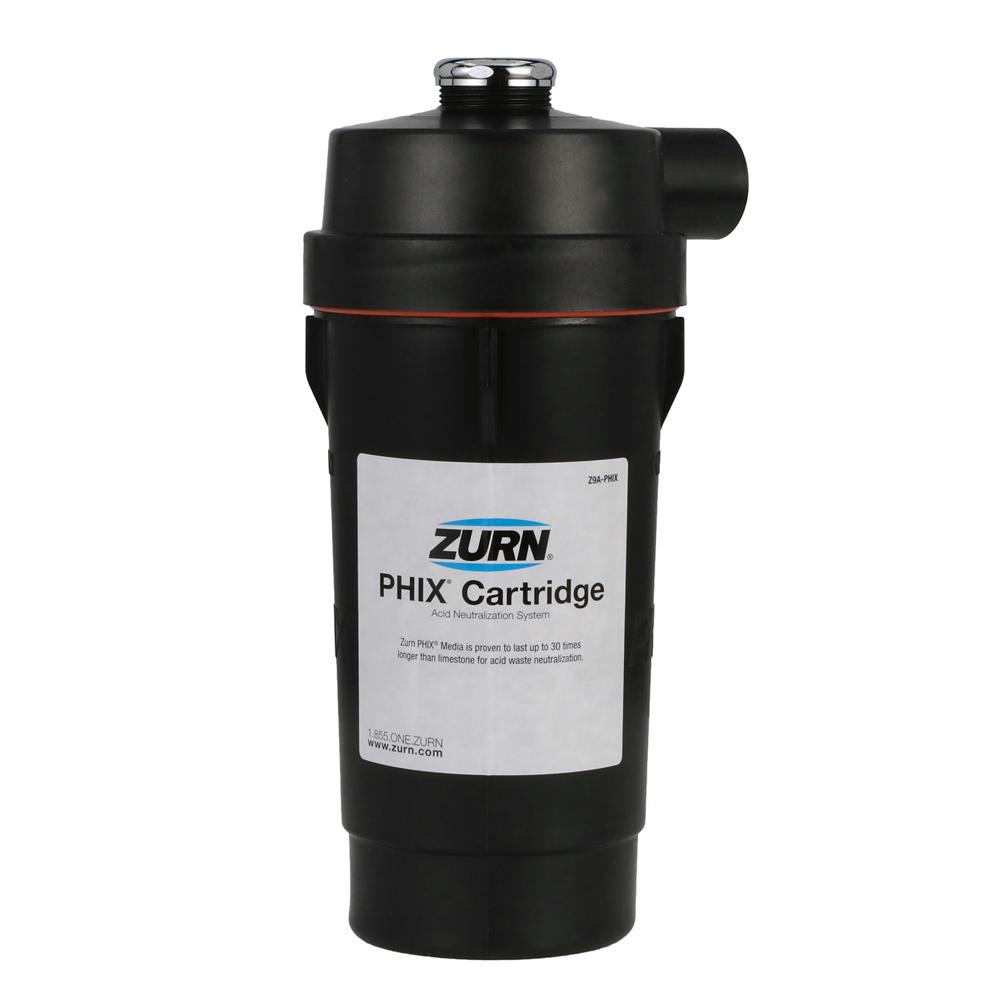 Z9A-PHIX

ZURN®

PHIX® Cartridge

Acid Neutralization System

Zurn PHIX® Media is proven to last up to 30 times longer than limestone for acid waste neutralization.

1.855.ONE.ZURN
www.zurn.com