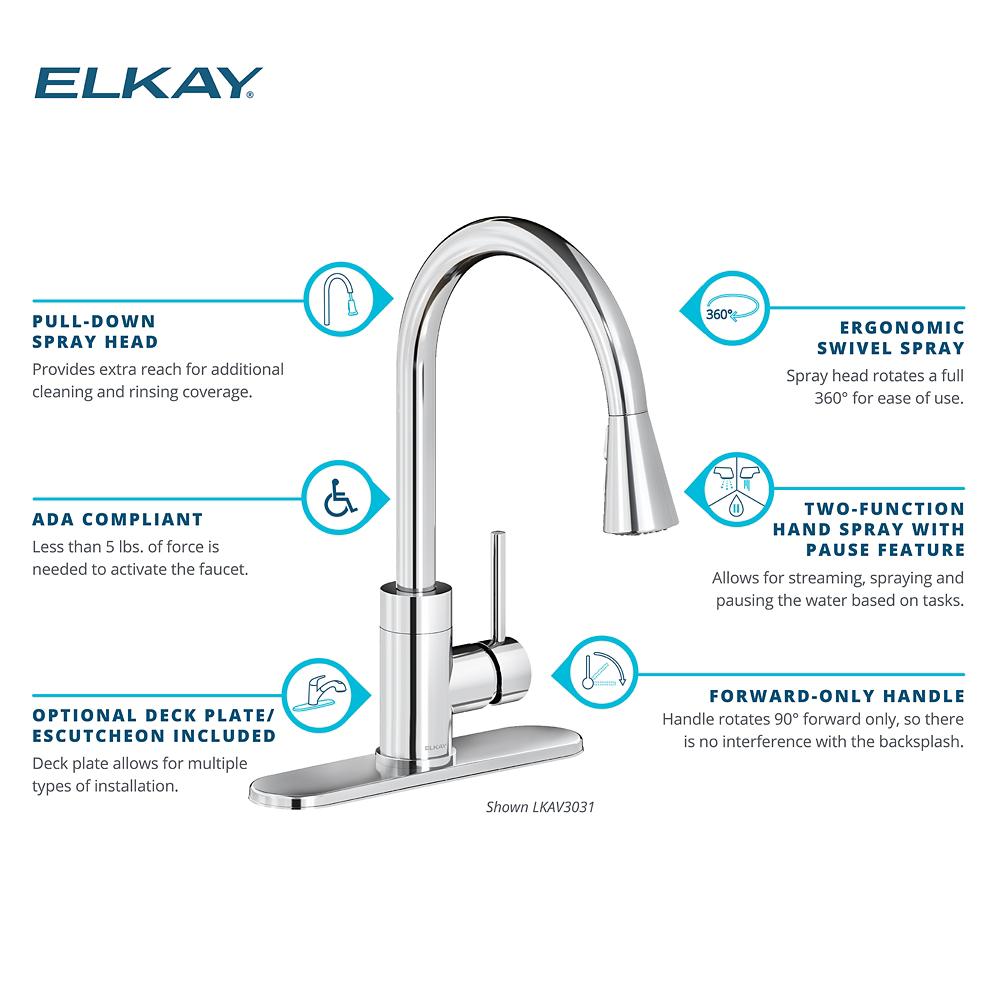 ELKAY®

PULL-DOWN SPRAY HEAD
Provides extra reach for additional cleaning and rinsing coverage.

ADA COMPLIANT
Less than 5 lbs. of force is needed to activate the faucet.

OPTIONAL DECK PLATE/ ESCUTCHEON INCLUDED
Deck plate allows for multiple types of installation.

360°

ERGONOMIC SWIVEL SPRAY
Spray head rotates a full 360° for ease of use.

TWO-FUNCTION HAND SPRAY WITH PAUSE FEATURE
Allows for streaming, spraying and pausing the water based on tasks.

FORWARD-ONLY HANDLE
Handle rotates 90° forward only, so there is no interference with the backsplash.

ELKAY

Shown LKAV3031