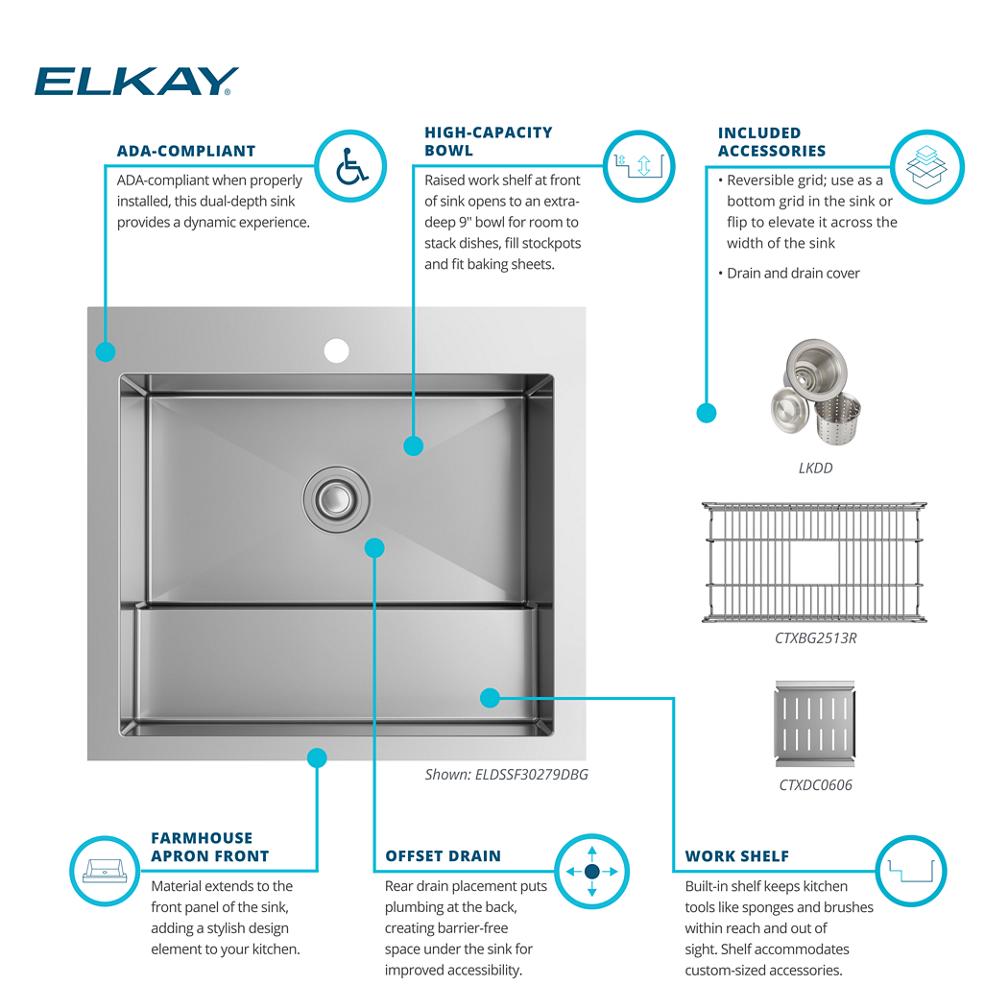 ELKAY

ADA-COMPLIANT

ADA-compliant when properly installed, this dual-depth sink provides a dynamic experience.

HIGH-CAPACITY BOWL

Raised work shelf at front of sink opens to an extra-deep 9" bowl for room to stack dishes, fill stockpots and fit baking sheets.

INCLUDED ACCESSORIES

• Reversible grid; use as a bottom grid in the sink or flip to elevate it across the width of the sink

• Drain and drain cover

LKDD

CTXBG2513R

CTXDC0606

Shown: ELDSSF30279DBG

FARMHOUSE APRON FRONT

Material extends to the front panel of the sink, adding a stylish design element to your kitchen.

OFFSET DRAIN

Rear drain placement puts plumbing at the back, creating barrier-free space under the sink for improved accessibility.

WORK SHELF

Built-in shelf keeps kitchen tools like sponges and brushes within reach and out of sight. Shelf accommodates custom-sized accessories.