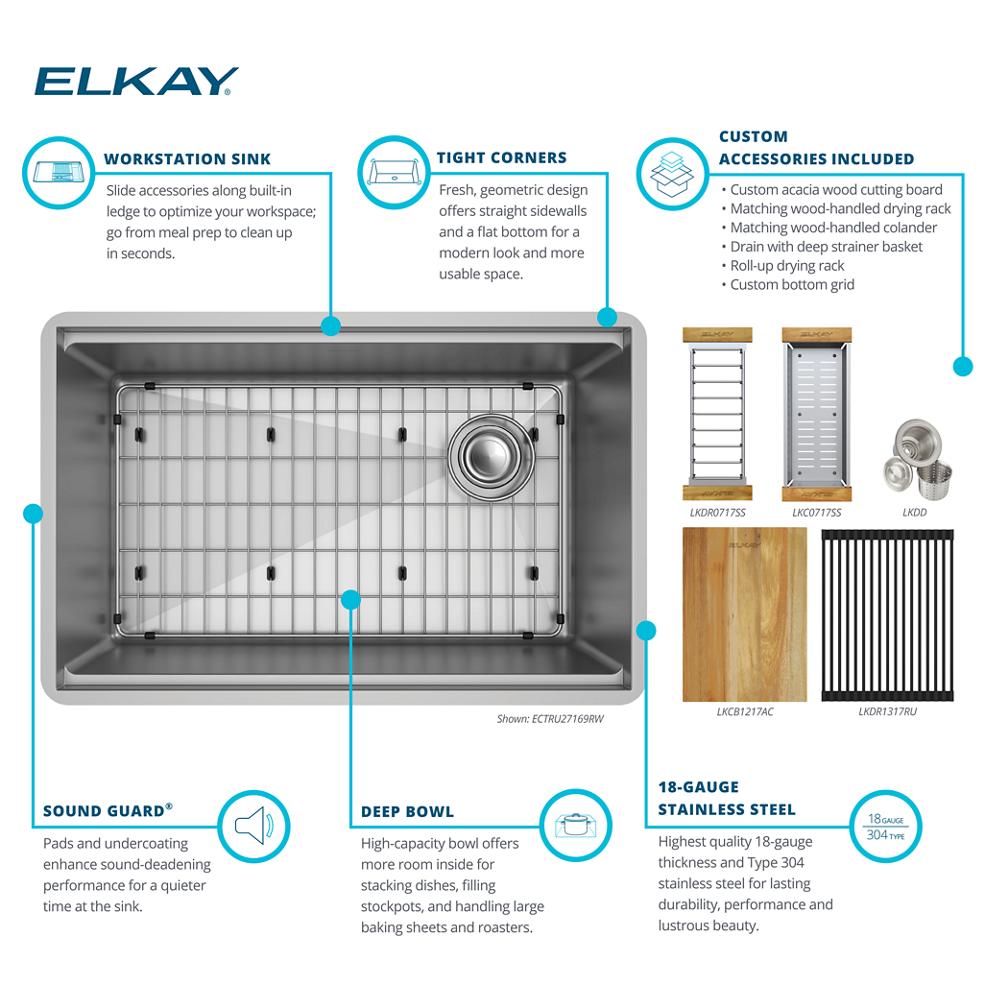 ELKAY

WORKSTATION SINK

Slide accessories along built-in ledge to optimize your workspace; go from meal prep to clean up in seconds.

TIGHT CORNERS

Fresh, geometric design offers straight sidewalls and a flat bottom for a modern look and more usable space.

CUSTOM ACCESSORIES INCLUDED

• Custom acacia wood cutting board
• Matching wood-handled drying rack
• Matching wood-handled colander
• Drain with deep strainer basket
• Roll-up drying rack
• Custom bottom grid

ELKAY

ELKAY

LKDR0717SS

LKC0717SS

LKDD

ELKAY

LKCB1217AC

LKDR1317RU

Shown: ECTRU27169RW

SOUND GUARD®

Pads and undercoating enhance sound-deadening performance for a quieter time at the sink.

DEEP BOWL

High-capacity bowl offers more room inside for stacking dishes, filling stockpots, and handling large baking sheets and roasters.

18-GAUGE STAINLESS STEEL

18 GAUGE
304 TYPE

Highest quality 18-gauge thickness and Type 304 stainless steel for lasting durability, performance and lustrous beauty.