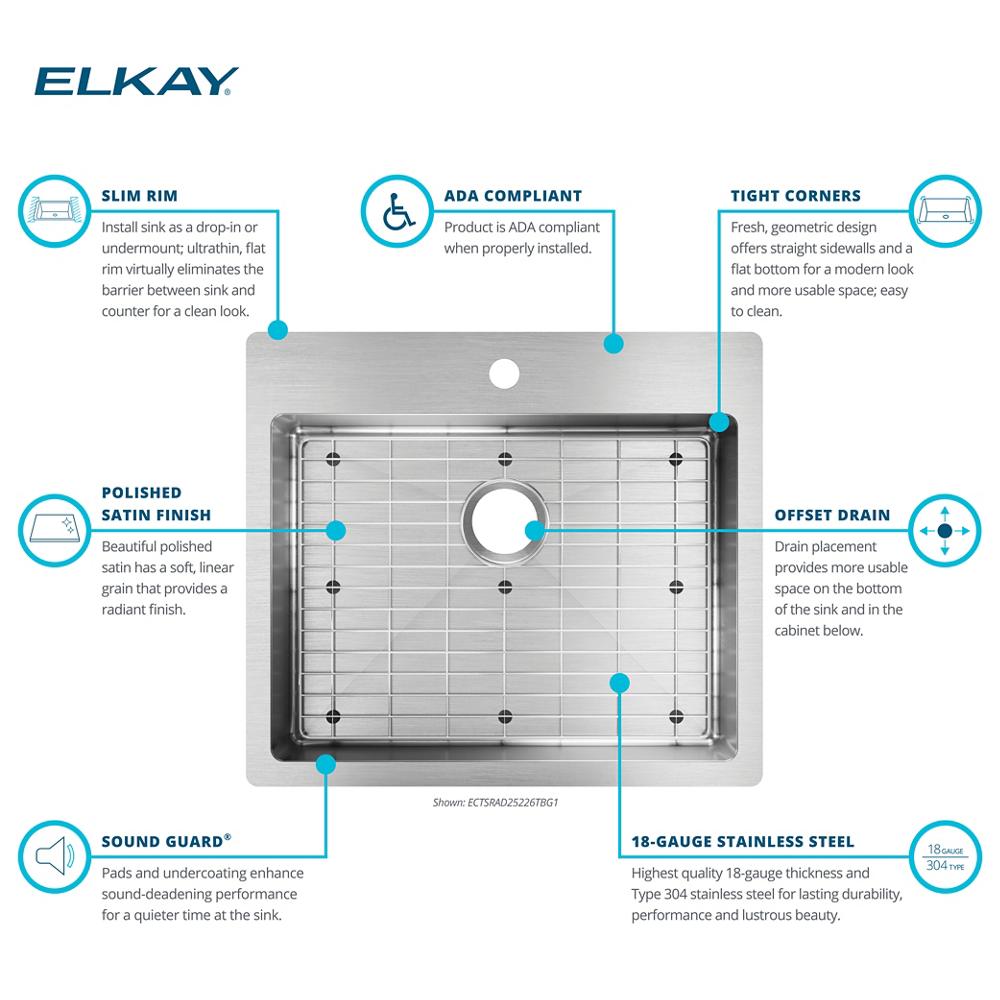 ELKAY

SLIM RIM
Install sink as a drop-in or undermount; ultrathin, flat rim virtually eliminates the barrier between sink and counter for a clean look.

ADA COMPLIANT
Product is ADA compliant when properly installed.

TIGHT CORNERS
Fresh, geometric design offers straight sidewalls and a flat bottom for a modern look and more usable space; easy to clean.

POLISHED SATIN FINISH
Beautiful polished satin has a soft, linear grain that provides a radiant finish.

OFFSET DRAIN
Drain placement provides more usable space on the bottom of the sink and in the cabinet below.

Shown: ECTSRAD25226TBG1

SOUND GUARD®
Pads and undercoating enhance sound-deadening performance for a quieter time at the sink.

18-GAUGE STAINLESS STEEL
Highest quality 18-gauge thickness and Type 304 stainless steel for lasting durability, performance and lustrous beauty.

18 GAUGE
304 TYPE