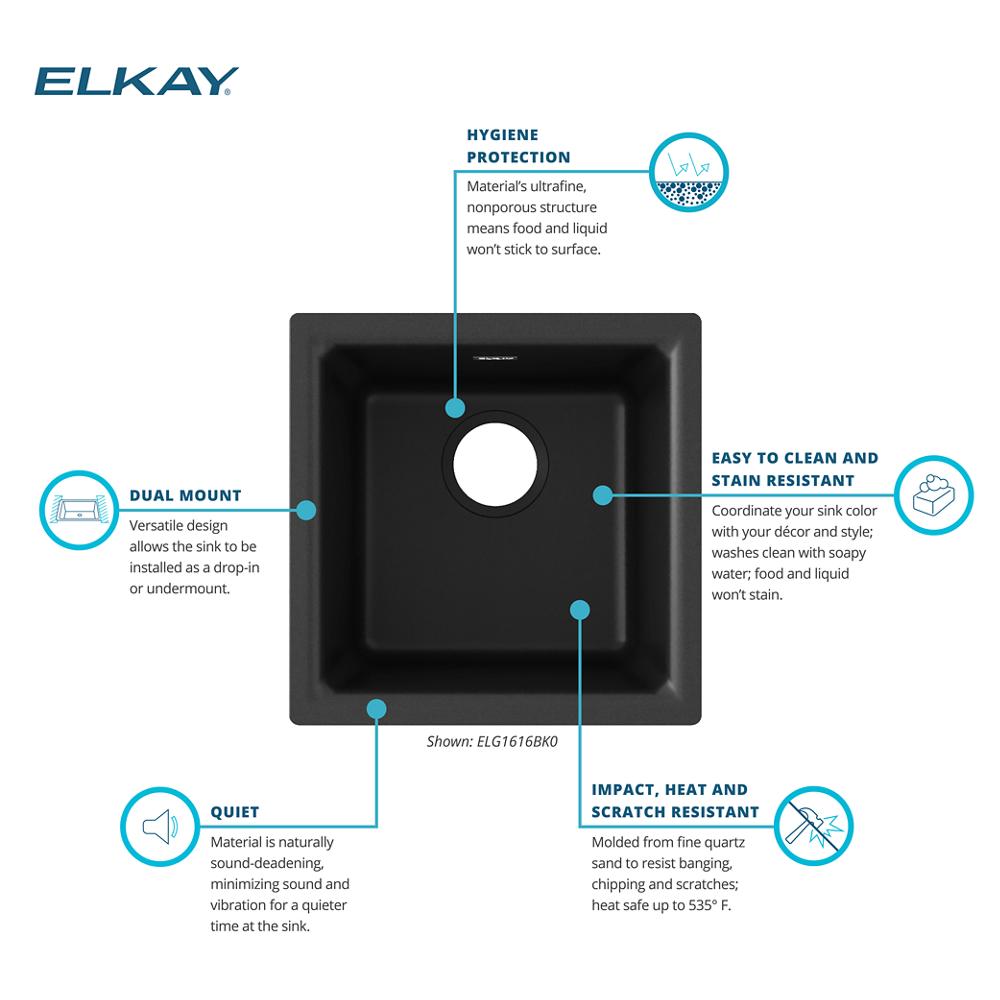 ELKAY

HYGIENE PROTECTION

Material's ultrafine, nonporous structure means food and liquid won't stick to surface.

ELKAY

DUAL MOUNT

Versatile design allows the sink to be installed as a drop-in or undermount.

EASY TO CLEAN AND STAIN RESISTANT

Coordinate your sink color with your décor and style; washes clean with soapy water; food and liquid won't stain.

Shown: ELG1616BK0

QUIET

Material is naturally sound-deadening, minimizing sound and vibration for a quieter time at the sink.

IMPACT, HEAT AND SCRATCH RESISTANT

Molded from fine quartz sand to resist banging, chipping and scratches; heat safe up to 535° F.