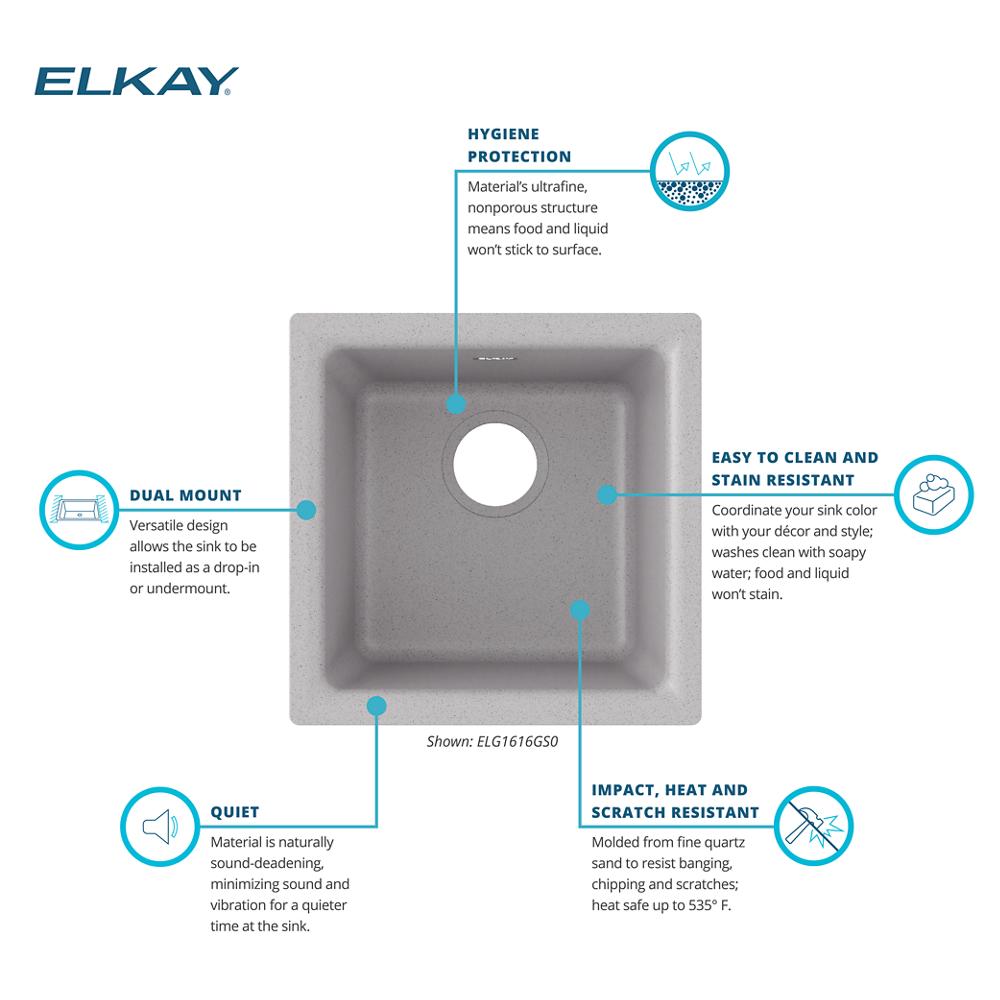 ELKAY

HYGIENE PROTECTION
Material's ultrafine, nonporous structure means food and liquid won't stick to surface.

DUAL MOUNT
Versatile design allows the sink to be installed as a drop-in or undermount.

EASY TO CLEAN AND STAIN RESISTANT
Coordinate your sink color with your décor and style; washes clean with soapy water; food and liquid won't stain.

Shown: ELG1616GS0

QUIET
Material is naturally sound-deadening, minimizing sound and vibration for a quieter time at the sink.

IMPACT, HEAT AND SCRATCH RESISTANT
Molded from fine quartz sand to resist banging, chipping and scratches; heat safe up to 535° F.