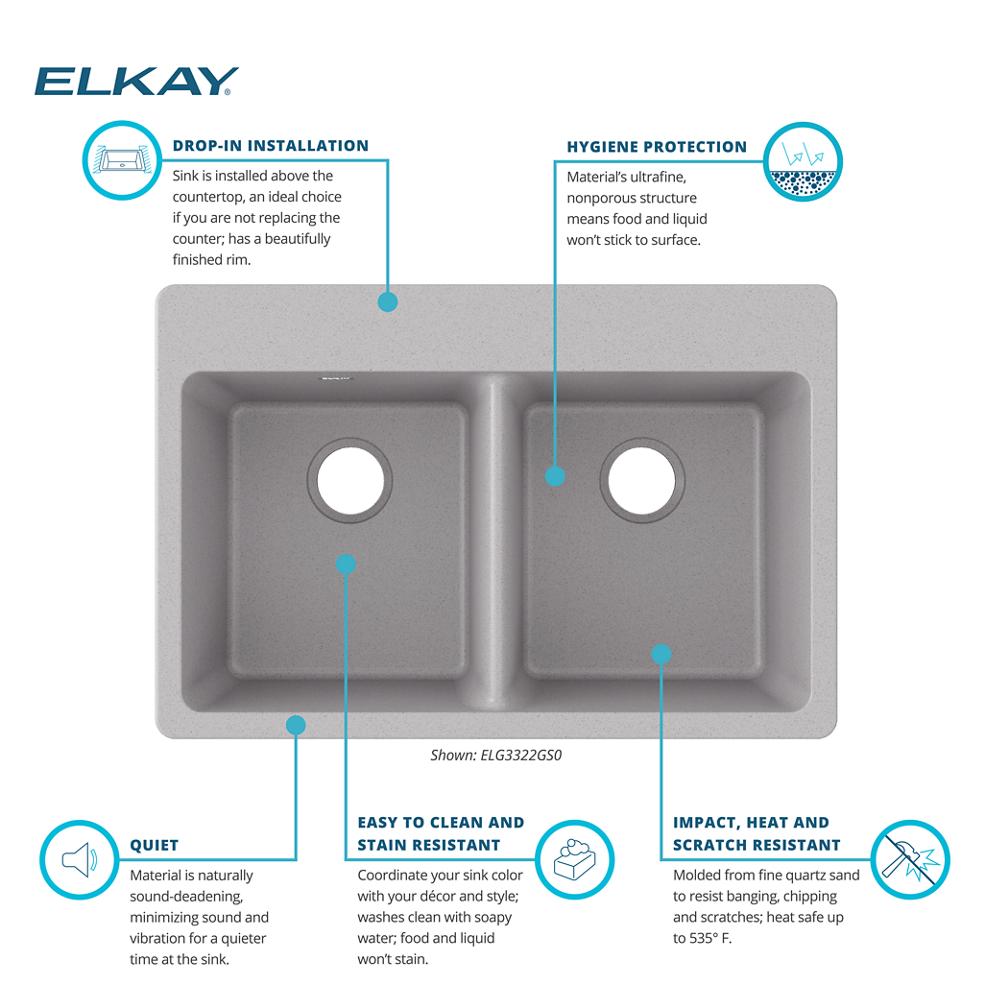 ELKAY

DROP-IN INSTALLATION
Sink is installed above the countertop, an ideal choice if you are not replacing the counter; has a beautifully finished rim.

HYGIENE PROTECTION
Material's ultrafine, nonporous structure means food and liquid won't stick to surface.

Shown: ELG3322GS0

QUIET
Material is naturally sound-deadening, minimizing sound and vibration for a quieter time at the sink.

EASY TO CLEAN AND STAIN RESISTANT
Coordinate your sink color with your décor and style; washes clean with soapy water; food and liquid won't stain.

IMPACT, HEAT AND SCRATCH RESISTANT
Molded from fine quartz sand to resist banging, chipping and scratches; heat safe up to 535° F.