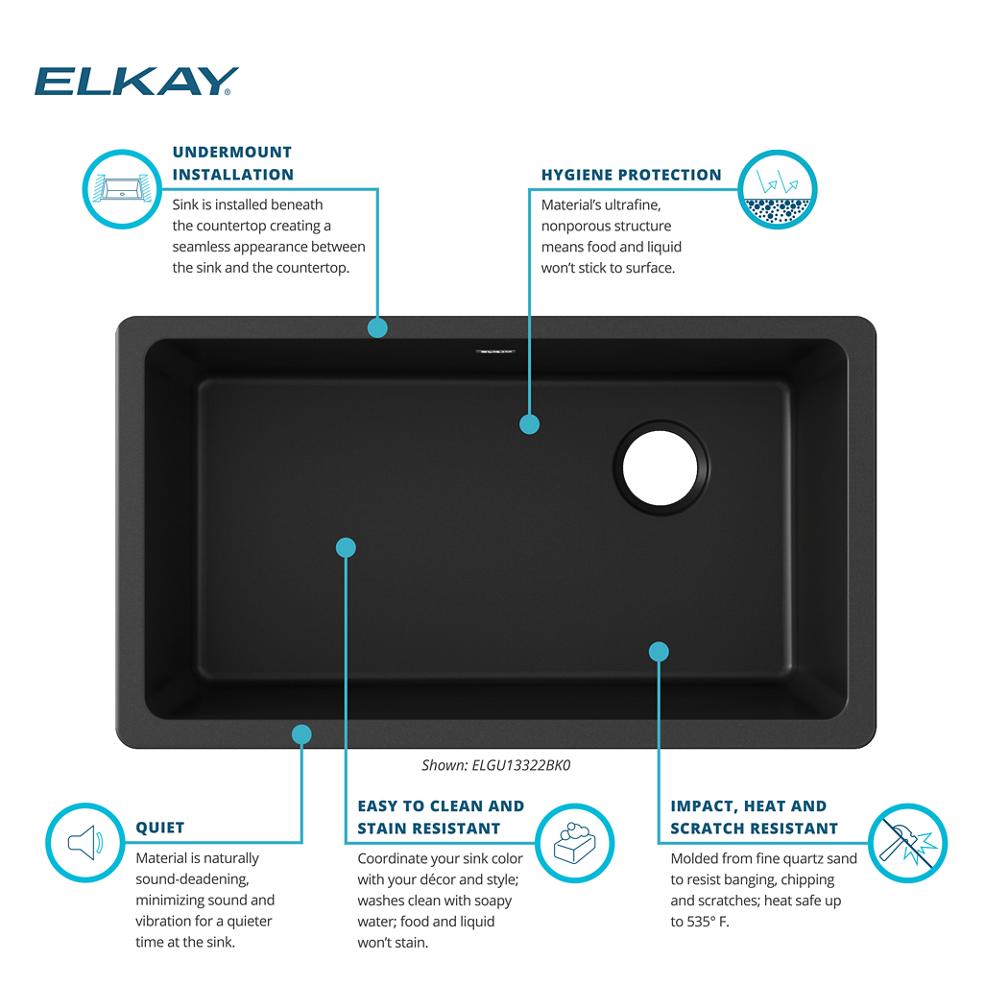 ELKAY

UNDERMOUNT INSTALLATION

Sink is installed beneath the countertop creating a seamless appearance between the sink and the countertop.

HYGIENE PROTECTION

Material's ultrafine, nonporous structure means food and liquid won't stick to surface.

Shown: ELGU13322BK0

QUIET

Material is naturally sound-deadening, minimizing sound and vibration for a quieter time at the sink.

EASY TO CLEAN AND STAIN RESISTANT

Coordinate your sink color with your décor and style; washes clean with soapy water; food and liquid won't stain.

IMPACT, HEAT AND SCRATCH RESISTANT

Molded from fine quartz sand to resist banging, chipping and scratches; heat safe up to 535° F.