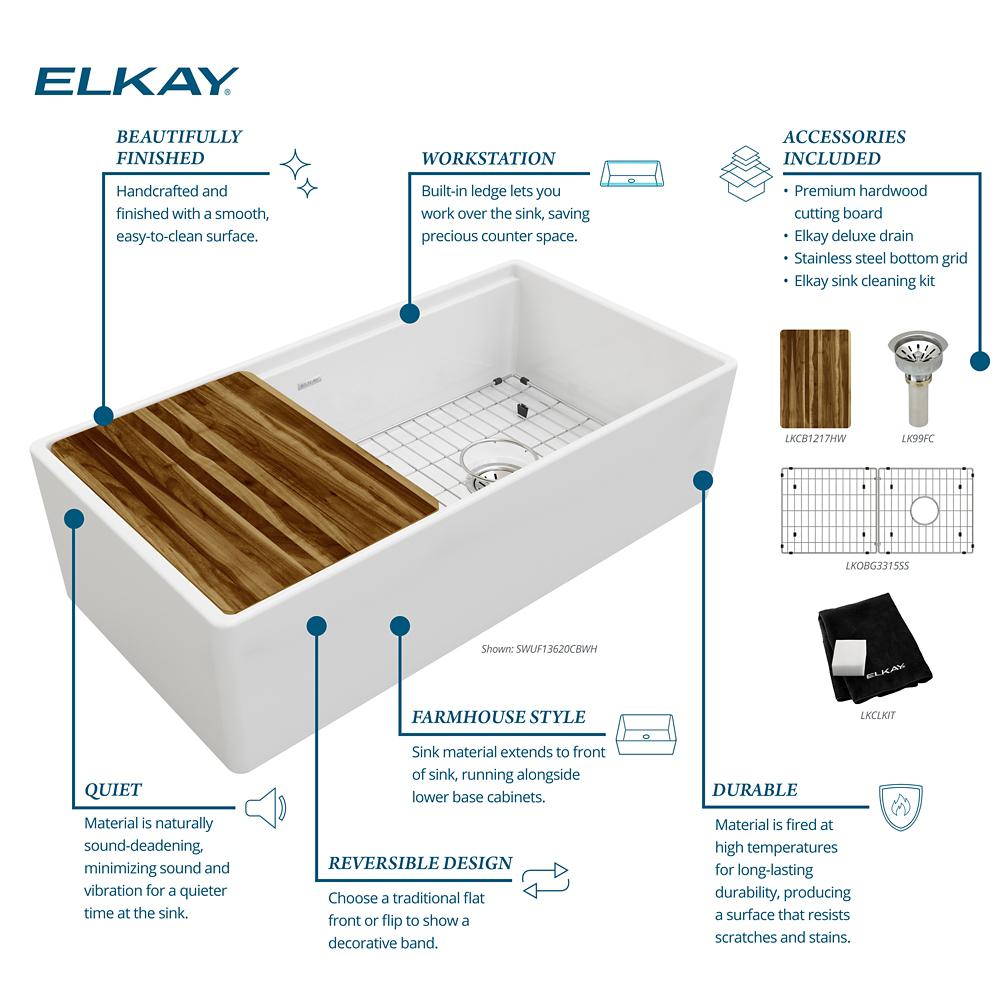 ELKAY

BEAUTIFULLY FINISHED
Handcrafted and finished with a smooth, easy-to-clean surface.

WORKSTATION
Built-in ledge lets you work over the sink, saving precious counter space.

ACCESSORIES INCLUDED
• Premium hardwood cutting board
• Elkay deluxe drain
• Stainless steel bottom grid
• Elkay sink cleaning kit

LKCB1217HW
LK99FC
LKOBG3315SS
ELKAY
LKCLKIT

Shown: SWUF13620CBWH

FARMHOUSE STYLE
Sink material extends to front of sink, running alongside lower base cabinets.

QUIET
Material is naturally sound-deadening, minimizing sound and vibration for a quieter time at the sink.

REVERSIBLE DESIGN
Choose a traditional flat front or flip to show a decorative band.

DURABLE
Material is fired at high temperatures for long-lasting durability, producing a surface that resists scratches and stains.