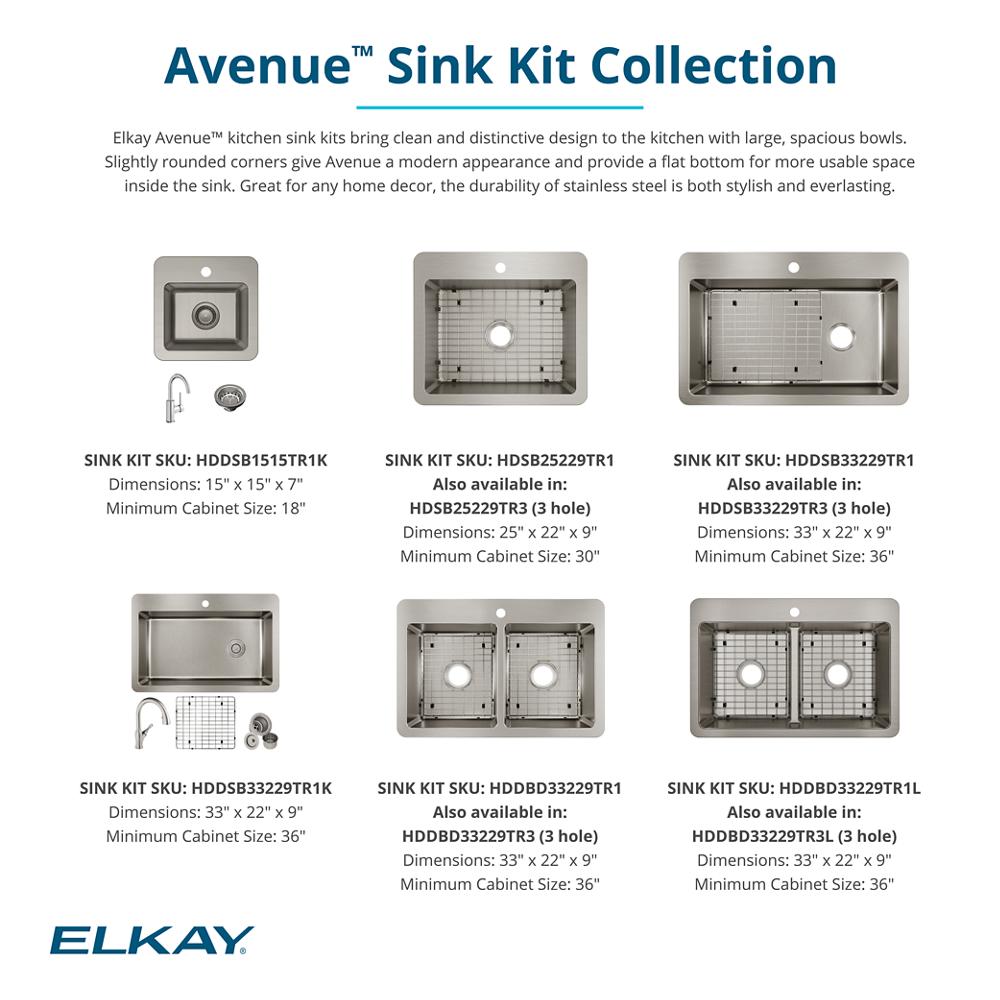 Avenue™ Sink Kit Collection

Elkay Avenue™ kitchen sink kits bring clean and distinctive design to the kitchen with large, spacious bowls. Slightly rounded corners give Avenue a modern appearance and provide a flat bottom for more usable space inside the sink. Great for any home decor, the durability of stainless steel is both stylish and everlasting.

SINK KIT SKU: HDDSB1515TR1K
Dimensions: 15" x 15" x 7"
Minimum Cabinet Size: 18"

SINK KIT SKU: HDSB25229TR1
Also available in:
HDSB25229TR3 (3 hole)
Dimensions: 25" x 22" x 9"
Minimum Cabinet Size: 30"

SINK KIT SKU: HDDSB33229TR1
Also available in:
HDDSB33229TR3 (3 hole)
Dimensions: 33" x 22" x 9"
Minimum Cabinet Size: 36"

SINK KIT SKU: HDDSB33229TR1K
Dimensions: 33" x 22" x 9"
Minimum Cabinet Size: 36"

SINK KIT SKU: HDDBD33229TR1
Also available in:
HDDBD33229TR3 (3 hole)
Dimensions: 33" x 22" x 9"
Minimum Cabinet Size: 36"

SINK KIT SKU: HDDBD33229TR1L
Also available in:
HDDBD33229TR3L (3 hole)
Dimensions: 33" x 22" x 9"
Minimum Cabinet Size: 36"

ELKAY